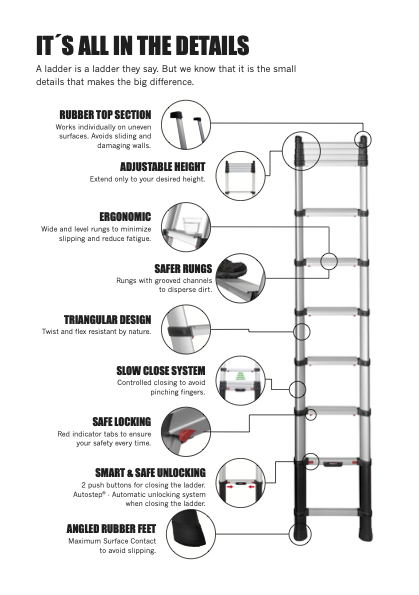 IT´S ALL IN THE DETAILS

A ladder is a ladder they say. But we know that it is the small details that makes the big difference.

RUBBER TOP SECTION
Works individually on uneven surfaces. Avoids sliding and damaging walls.

ADJUSTABLE HEIGHT
Extend only to your desired height.

ERGONOMIC
Wide and level rungs to minimize slipping and reduce fatigue.

SAFER RUNGS
Rungs with grooved channels to disperse dirt.

TRIANGULAR DESIGN
Twist and flex resistant by nature.

SLOW CLOSE SYSTEM
Controlled closing to avoid pinching fingers.

SAFE LOCKING
Red indicator tabs to ensure your safety every time.

SMART & SAFE UNLOCKING
2 push buttons for closing the ladder. Autostep® - Automatic unlocking system when closing the ladder.

ANGLED RUBBER FEET
Maximum Surface Contact to avoid slipping.